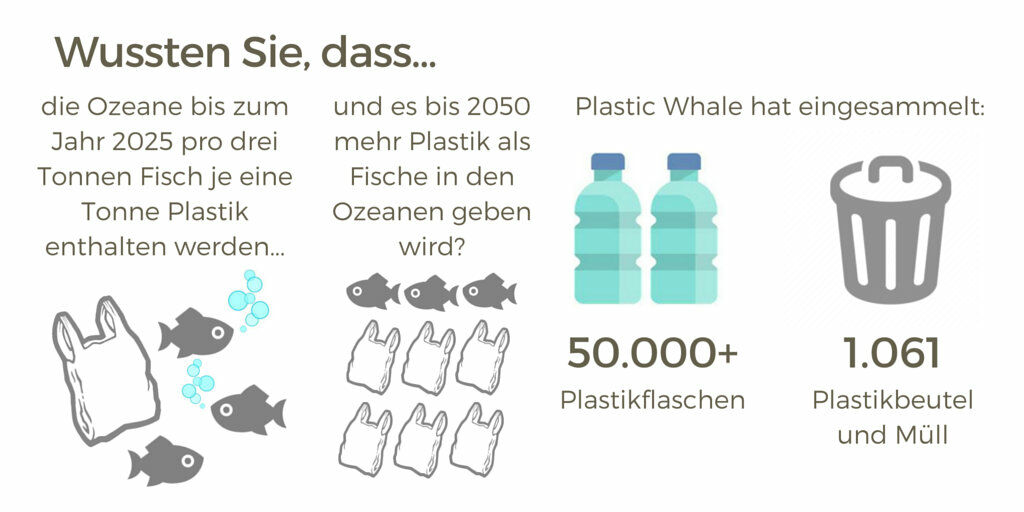 Wussten Sie, dass...

die Ozeane bis zum Jahr 2025 pro drei Tonnen Fisch je eine Tonne Plastik enthalten werden...

und es bis 2050 mehr Plastik als Fische in den Ozeanen geben wird?

Plastic Whale hat eingesammelt:

50.000+
Plastikflaschen

1.061
Plastikbeutel und Müll