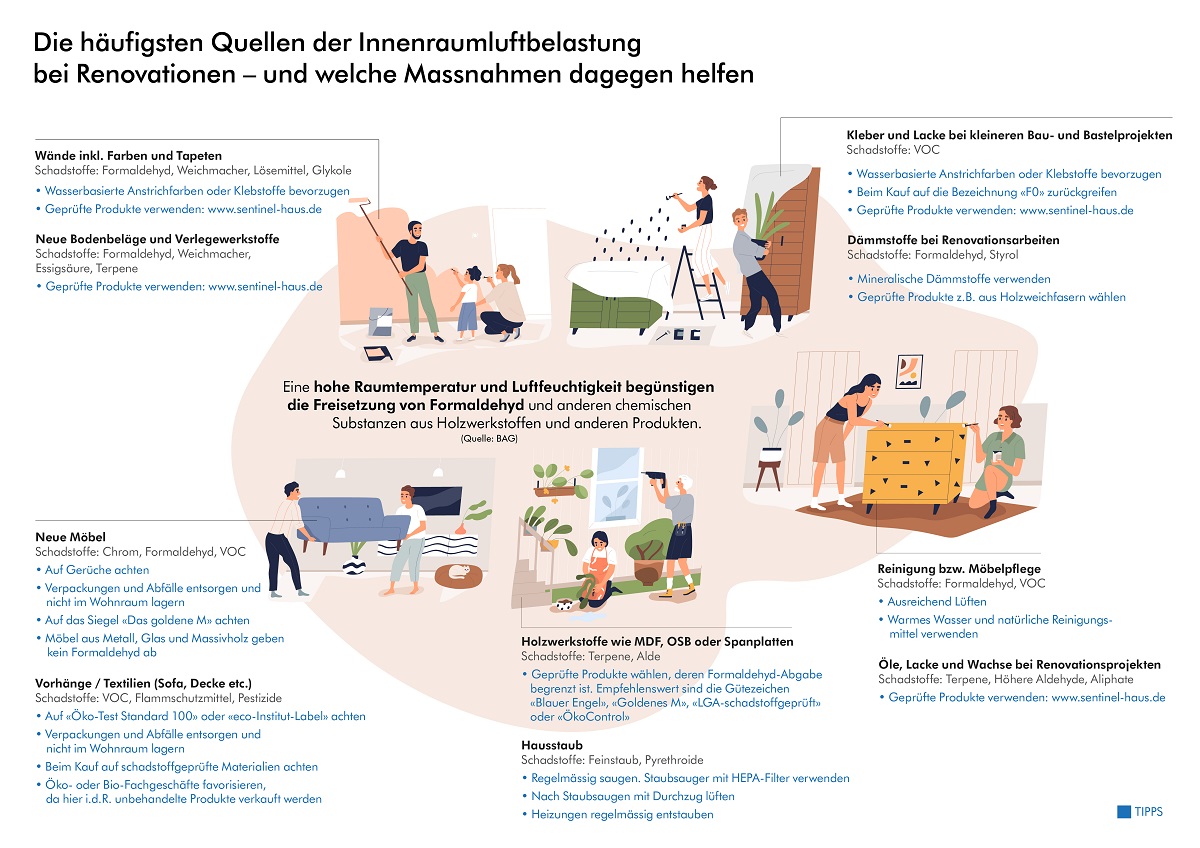 Die häufigsten Quellen der Innenraumluftbelastung bei Renovationen – und welche Massnahmen dagegen helfen

Wände inkl. Farben und Tapeten
Schadstoffe: Formaldehyd, Weichmacher, Lösemittel, Glykole
• Wasserbasierte Anstrichfarben oder Klebstoffe bevorzugen
• Geprüfte Produkte verwenden: www.sentinel-haus.de

Neue Bodenbeläge und Verlegewerkstoffe
Schadstoffe: Formaldehyd, Weichmacher, Essigsäure, Terpene
• Geprüfte Produkte verwenden: www.sentinel-haus.de

Kleber und Lacke bei kleineren Bau- und Bastelprojekten
Schadstoffe: VOC
• Wasserbasierte Anstrichfarben oder Klebstoffe bevorzugen
• Beim Kauf auf die Bezeichnung «F0» zurückgreifen
• Geprüfte Produkte verwenden: www.sentinel-haus.de

Dämmstoffe bei Renovationsarbeiten
Schadstoffe: Formaldehyd, Styrol
• Mineralische Dämmstoffe verwenden
• Geprüfte Produkte z.B. aus Holzweichfasern wählen

Eine hohe Raumtemperatur und Luftfeuchtigkeit begünstigen die Freisetzung von Formaldehyd und anderen chemischen Substanzen aus Holzwerkstoffen und anderen Produkten.
(Quelle: BAG)

Neue Möbel
Schadstoffe: Chrom, Formaldehyd, VOC
• Auf Gerüche achten
• Verpackungen und Abfälle entsorgen und nicht im Wohnraum lagern
• Auf das Siegel «Das goldene M» achten
• Möbel aus Metall, Glas und Massivholz geben kein Formaldehyd ab

Vorhänge / Textilien (Sofa, Decke etc.)
Schadstoffe: VOC, Flammschutzmittel, Pestizide
• Auf «Öko-Test Standard 100» oder «eco-Institut-Label» achten
• Verpackungen und Abfälle entsorgen und nicht im Wohnraum lagern
• Beim Kauf auf schadstoffgeprüfte Materialien achten
• Öko- oder Bio-Fachgeschäfte favorisieren, da hier i.d.R. unbehandelte Produkte verkauft werden

Holzwerkstoffe wie MDF, OSB oder Spanplatten
Schadstoffe: Terpene, Alde
• Geprüfte Produkte wählen, deren Formaldehyd-Abgabe begrenzt ist. Empfehlenswert sind die Gütezeichen «Blauer Engel», «Goldenes M», «LGA-schadstoffgeprüft» oder «ÖkoControl»

Hausstaub
Schadstoffe: Feinstaub, Pyrethroide
• Regelmässig saugen. Staubsauger mit HEPA-Filter verwenden
• Nach Staubsaugen mit Durchzug lüften
• Heizungen regelmässig entstauben

Reinigung bzw. Möbelpflege
Schadstoffe: Formaldehyd, VOC
• Ausreichend Lüften
• Warmes Wasser und natürliche Reinigungsmittel verwenden

Öle, Lacke und Wachse bei Renovationsprojekten
Schadstoffe: Terpene, Höhere Aldehyde, Aliphate
• Geprüfte Produkte verwenden: www.sentinel-haus.de

TIPPS