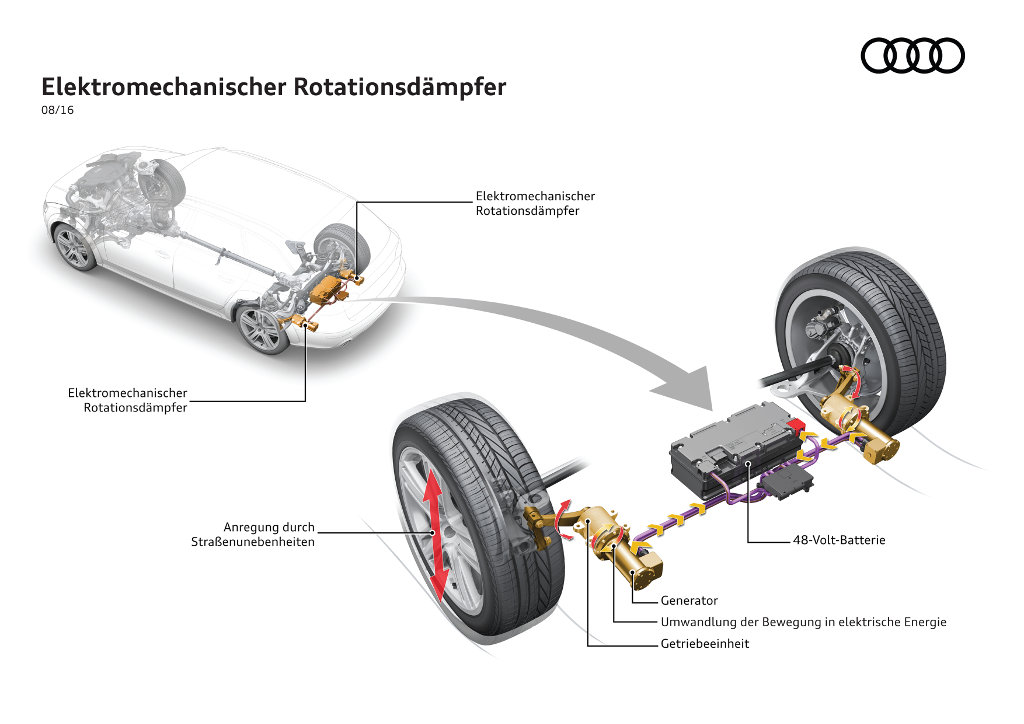 Elektromechanischer Rotationsdämpfer
08/16

Elektromechanischer Rotationsdämpfer

Elektromechanischer Rotationsdämpfer

Anregung durch Straßenunebenheiten

48-Volt-Batterie

Generator

Umwandlung der Bewegung in elektrische Energie

Getriebeeinheit